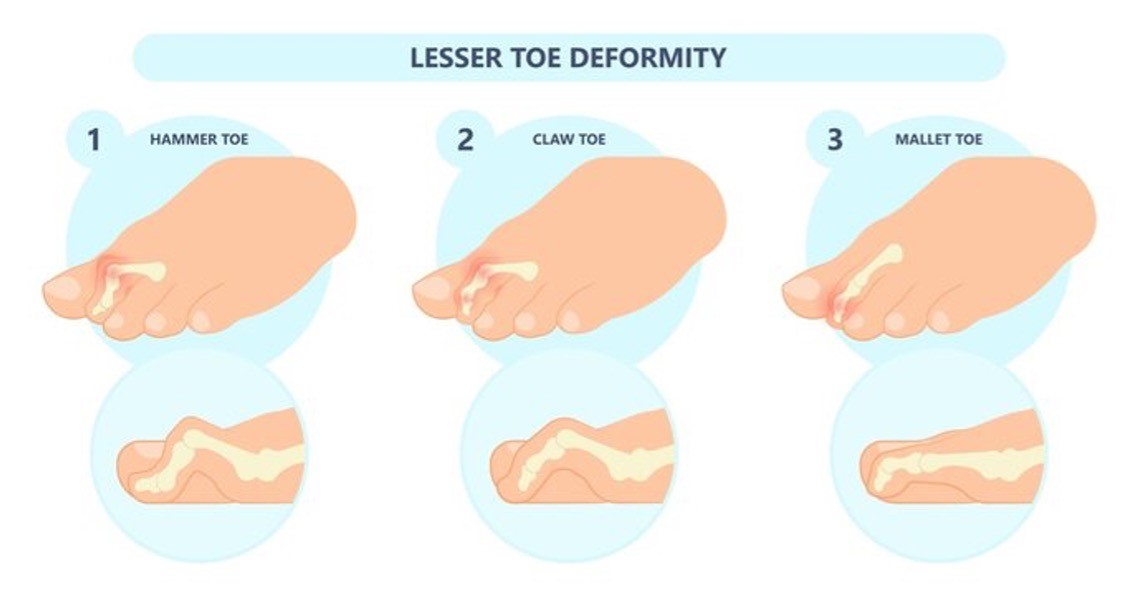 LESSER TOE DEFORMITY

1 HAMMER TOE

2 CLAW TOE

3 MALLET TOE